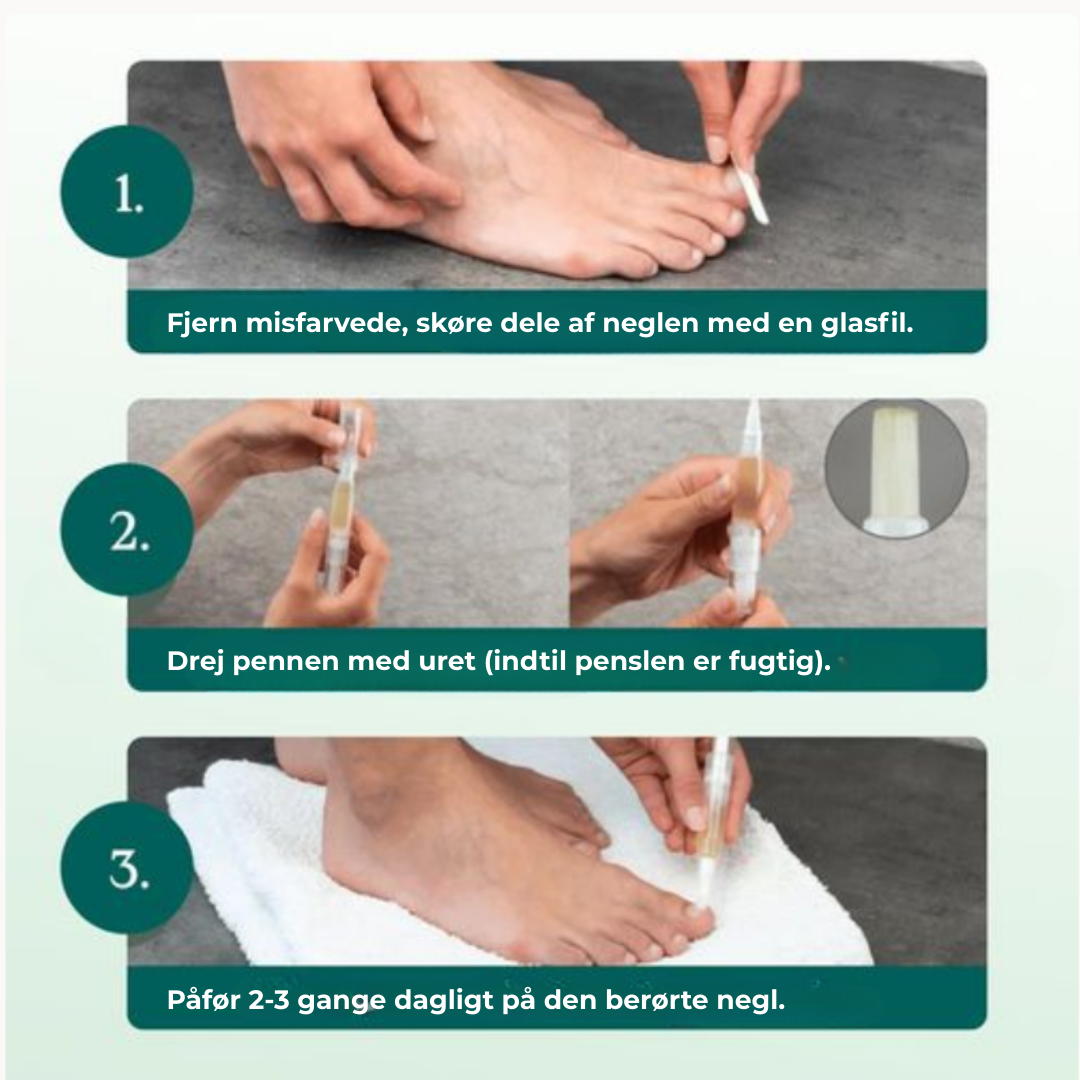 1.

Fjern misfarvede, skøre dele af neglen med en glasfil.

2.

Drej pennen med uret (indtil penslen er fugtig).

3.

Påfør 2-3 gange dagligt på den berørte negl.