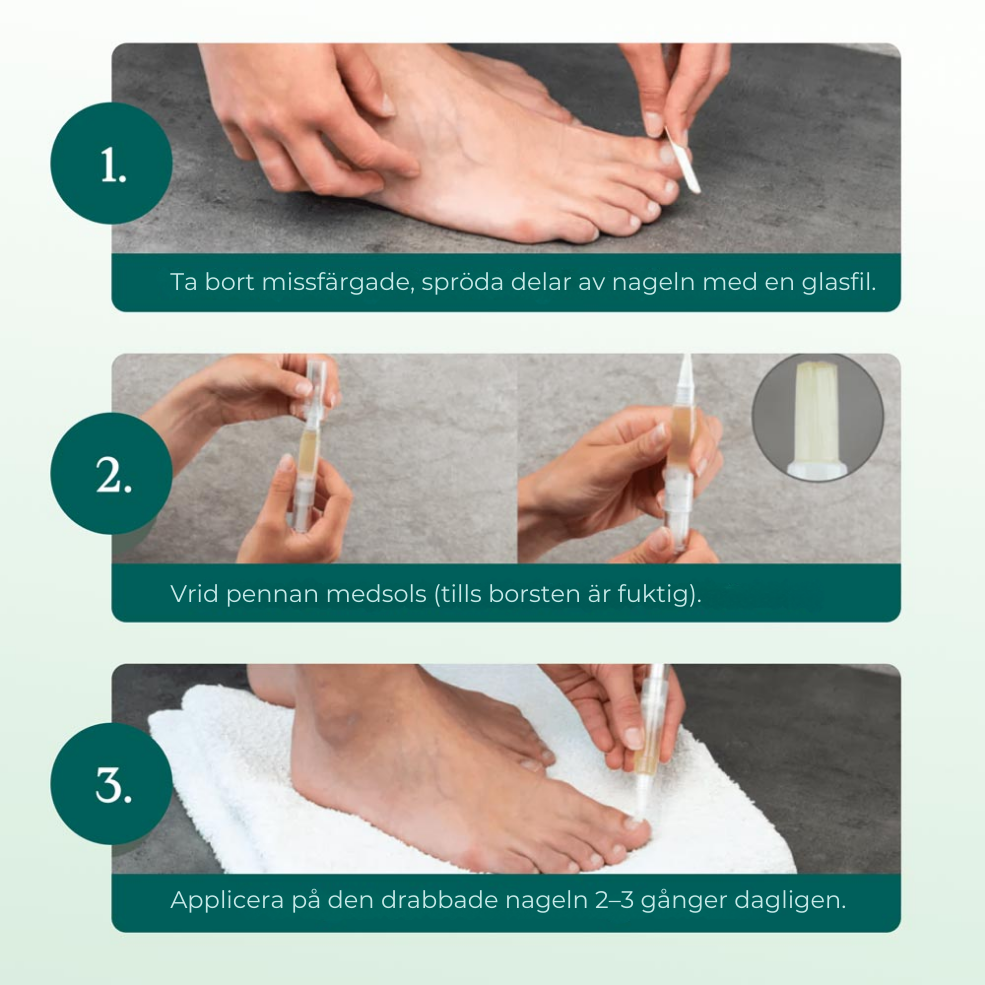 1.

Ta bort missfärgade, spröda delar av nageln med en glasfil.

2.

Vrid pennan medsols (tills borsten är fuktig).

3.

Applicera på den drabbade nageln 2–3 gånger dagligen.