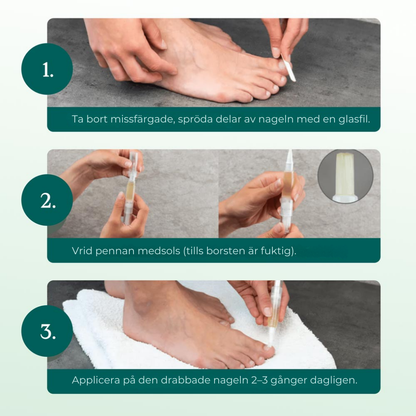 1.

Ta bort missfärgade, spröda delar av nageln med en glasfil.

2.

Vrid pennan medsols (tills borsten är fuktig).

3.

Applicera på den drabbade nageln 2–3 gånger dagligen.